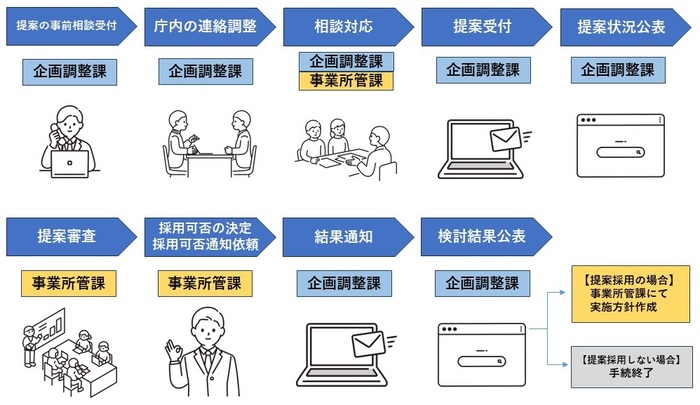 提案の事前相談受付

企画調整課

庁内の連絡調整

企画調整課

相談対応

企画調整課
事業所管課

提案受付

企画調整課

提案状況公表

企画調整課

提案審査

事業所管課

採用可否の決定
採用可否通知依頼

事業所管課

結果通知

企画調整課

検討結果公表

企画調整課

【提案採用の場合】
事業所管課にて
実施方針作成

【提案採用しない場合】
手続終了